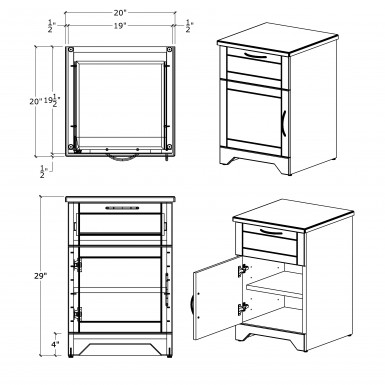 20"

$\frac{1}{2}$"

19"

$\frac{1}{2}$"

20"

$19\frac{1}{2}$"

$\frac{1}{2}$"

29"

4"